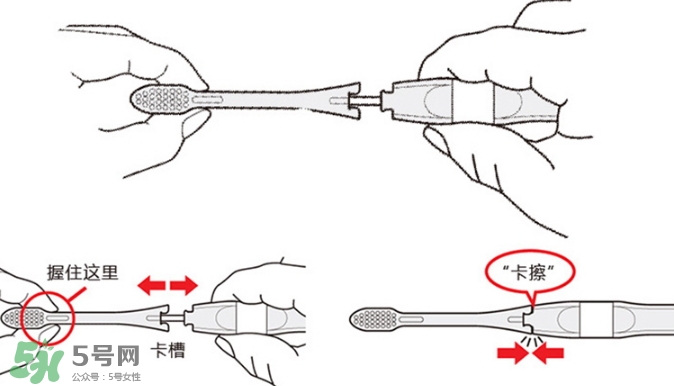 握住这里

卡槽

“卡擦”

5号网
公众号：5号女性