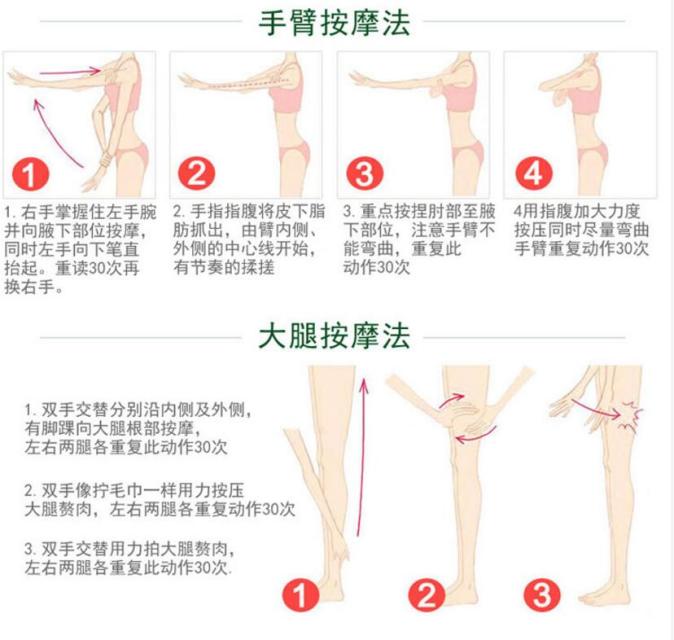 手臂按摩法

1

2

3

4

1. 右手掌握住左手腕并向腋下部位按摩，同时左手向下笔直抬起。重读30次再换右手。

2. 手指指腹将皮下脂肪抓出，由臂内侧、外侧的中心线开始，有节奏的揉搓

3. 重点按捏肘部至腋下部位，注意手臂不能弯曲，重复此动作30次

4用指腹加大力度按压同时尽量弯曲手臂重复动作30次

大腿按摩法

1. 双手交替分别沿内侧及外侧，有脚踝向大腿根部按摩，左右两腿各重复此动作30次

2. 双手像拧毛巾一样用力按压大腿赘肉，左右两腿各重复动作30次

3. 双手交替用力拍大腿赘肉，左右两腿各重复此动作30次.

1

2

3