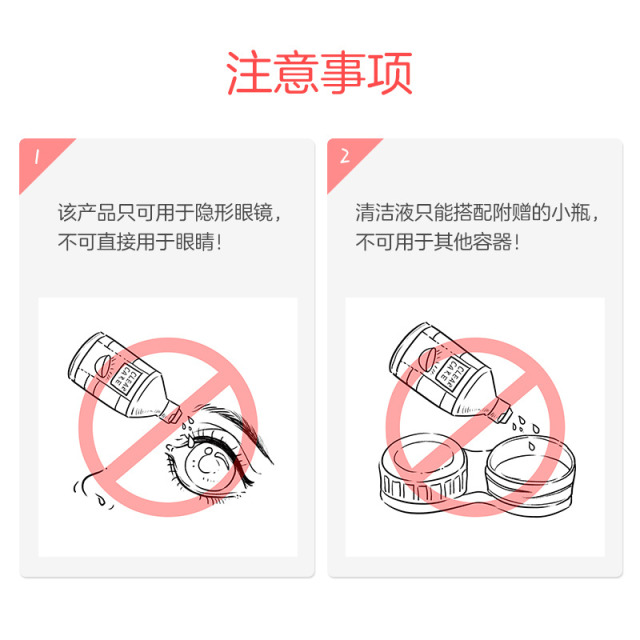 注意事项

1

该产品只可用于隐形眼镜，不可直接用于眼睛！

CLEAR CARE

2

清洁液只能搭配附赠的小瓶，不可用于其他容器！

CLEAR CARE