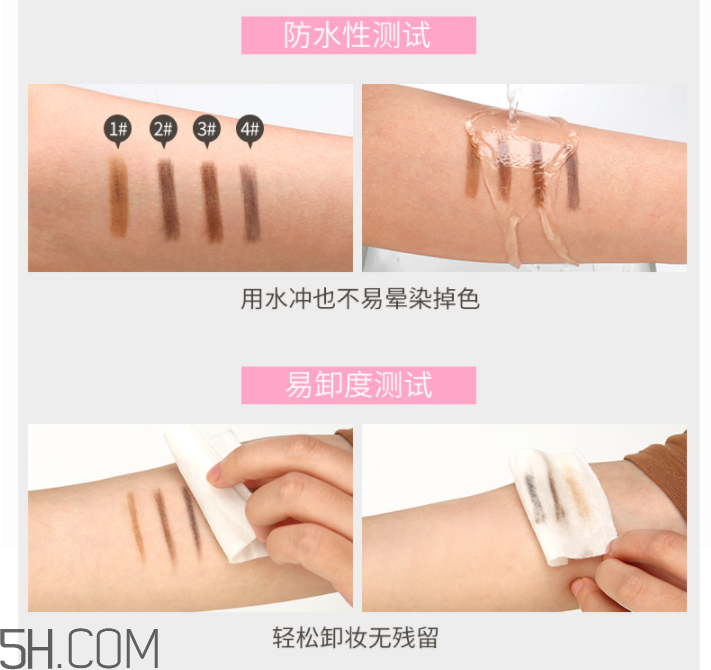 防水性测试

1#
2#
3#
4#

用水冲也不易晕染掉色

易卸度测试

轻松卸妆无残留

5H.COM