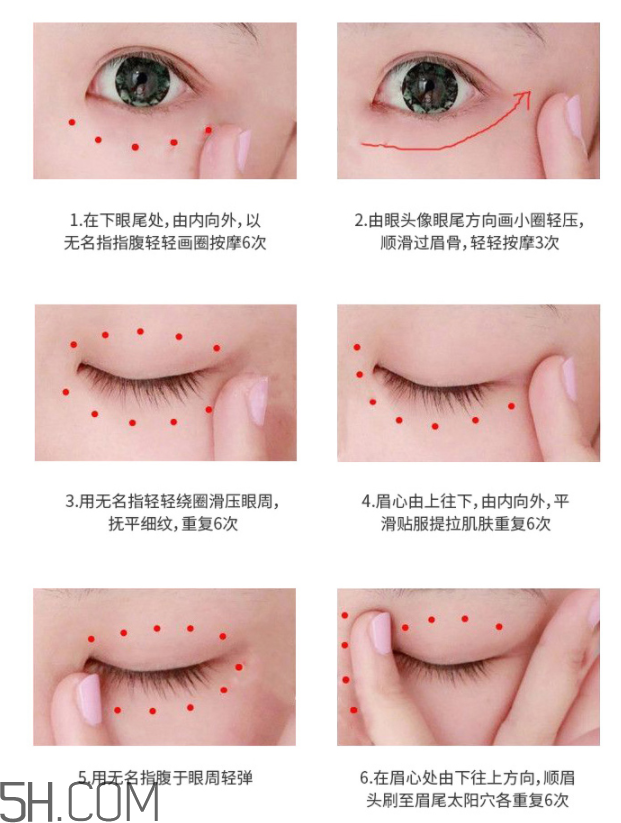 1.在下眼尾处，由内向外，以无名指指腹轻轻画圈按摩6次

2.由眼头像眼尾方向画小圈轻压，顺滑过眉骨，轻轻按摩3次

3.用无名指轻轻绕圈滑压眼周，抚平细纹，重复6次

4.眉心由上往下，由内向外，平滑贴服提拉肌肤重复6次

5.用无名指腹于眼周轻弹

6.在眉心处由下往上方向，顺眉头刷至眉尾太阳穴各重复6次

5H.COM