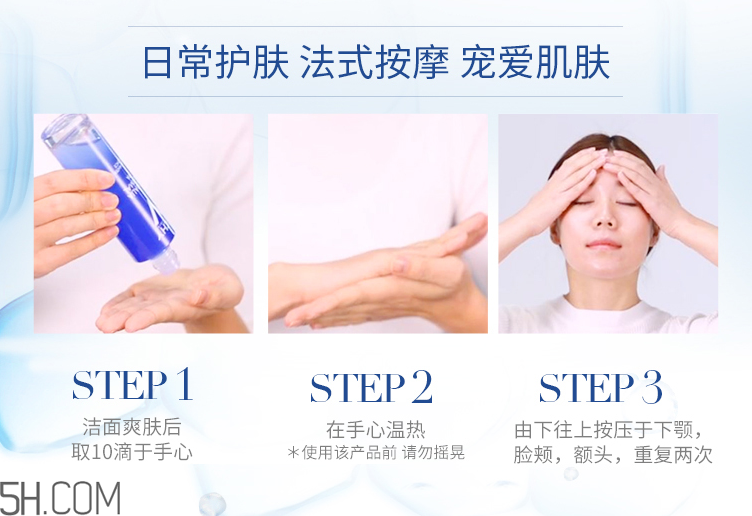 日常护肤 法式按摩 宠爱肌肤

STEP 1
洁面爽肤后
取10滴于手心

STEP 2
在手心温热
*使用该产品前 请勿摇晃

STEP 3
由下往上按压于下颚，
脸颊，额头，重复两次

5H.COM