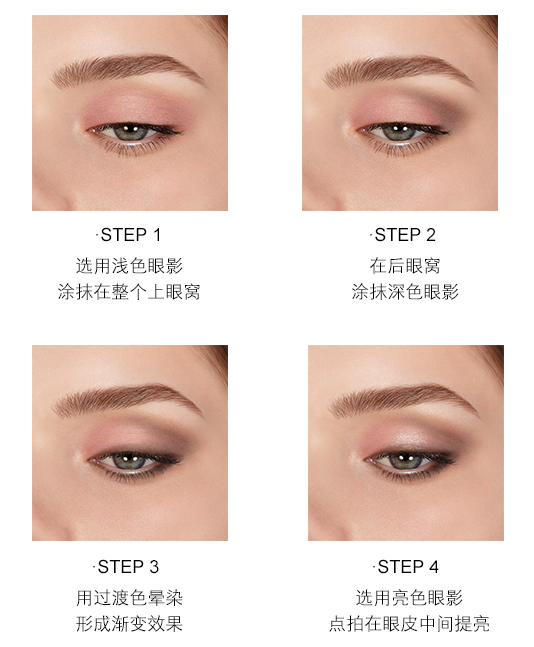 ·STEP 1
选用浅色眼影
涂抹在整个上眼窝

·STEP 2
在后眼窝
涂抹深色眼影

·STEP 3
用过渡色晕染
形成渐变效果

·STEP 4
选用亮色眼影
点拍在眼皮中间提亮