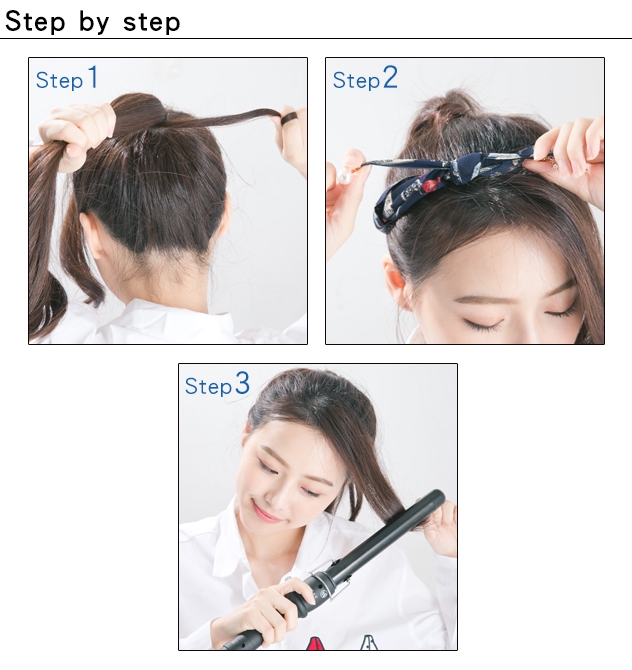 Step by step

Step 1

Step 2

Step 3