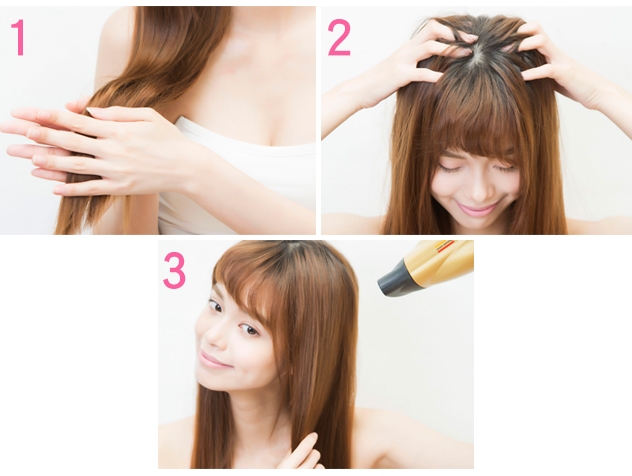 1

2

3