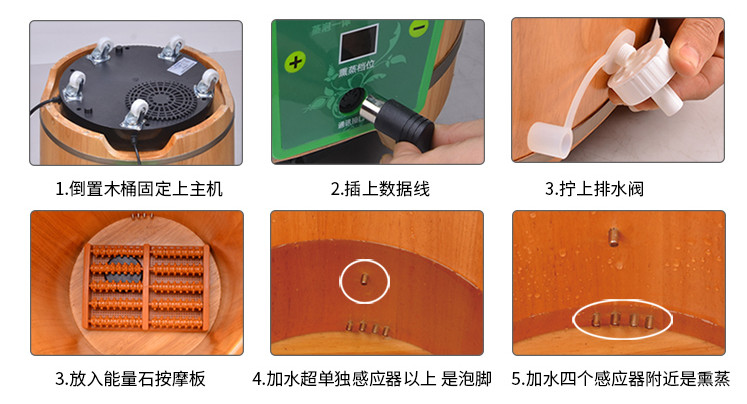 蒸浴一体

熏蒸档位

1.倒置木桶固定上主机

2.插上数据线

3.拧上排水阀

3.放入能量石按摩板

4.加水超单独感应器以上 是泡脚

5.加水四个感应器附近是熏蒸