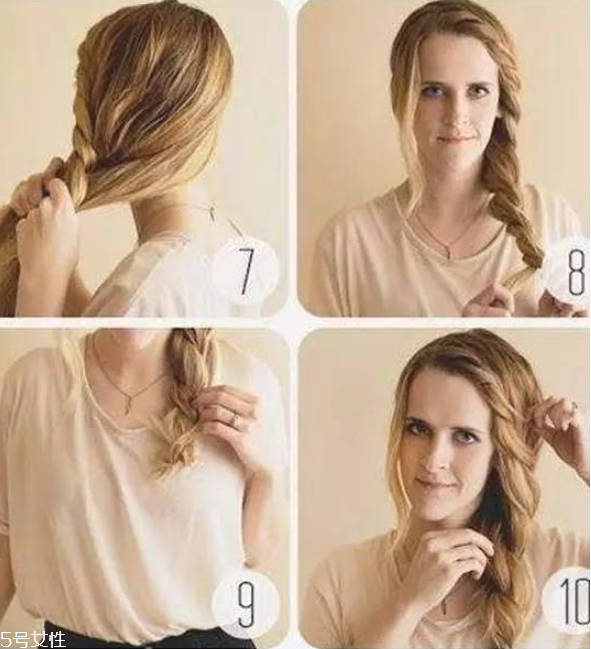 7
8
9
10
5号女性