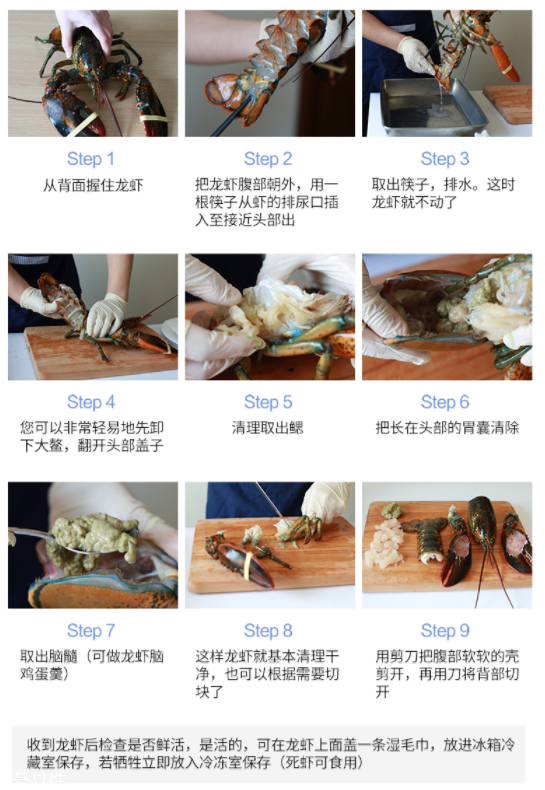 Step 1
从背面握住龙虾

Step 2
把龙虾腹部朝外，用一根筷子从虾的排尿口插入至接近头部出

Step 3
取出筷子，排水。这时龙虾就不动了

Step 4
您可以非常轻易地先卸下大螯，翻开头部盖子

Step 5
清理取出鳃

Step 6
把长在头部的胃囊清除

Step 7
取出脑髓（可做龙虾脑鸡蛋羹）

Step 8
这样龙虾就基本清理干净，也可以根据需要切块了

Step 9
用剪刀把腹部软软的壳剪开，再用刀将背部切开

收到龙虾后检查是否鲜活，是活的，可在龙虾上面盖一条湿毛巾，放进冰箱冷藏室保存，若牺牲立即放入冷冻室保存（死虾可食用）