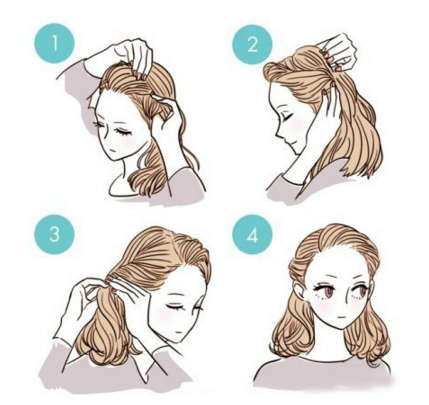 1

2

3

4