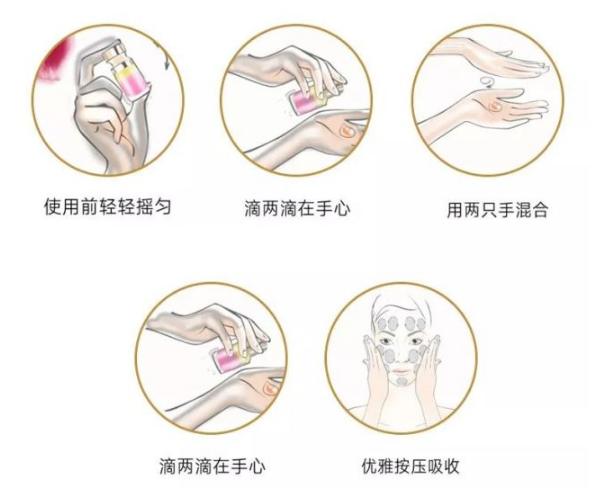 使用前轻轻摇匀

滴两滴在手心

用两只手混合

滴两滴在手心

优雅按压吸收