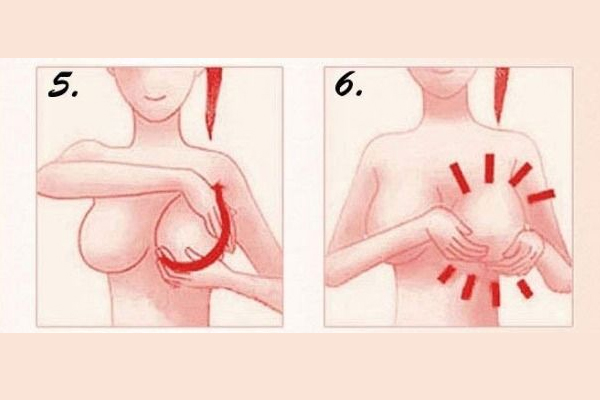 5.

6.